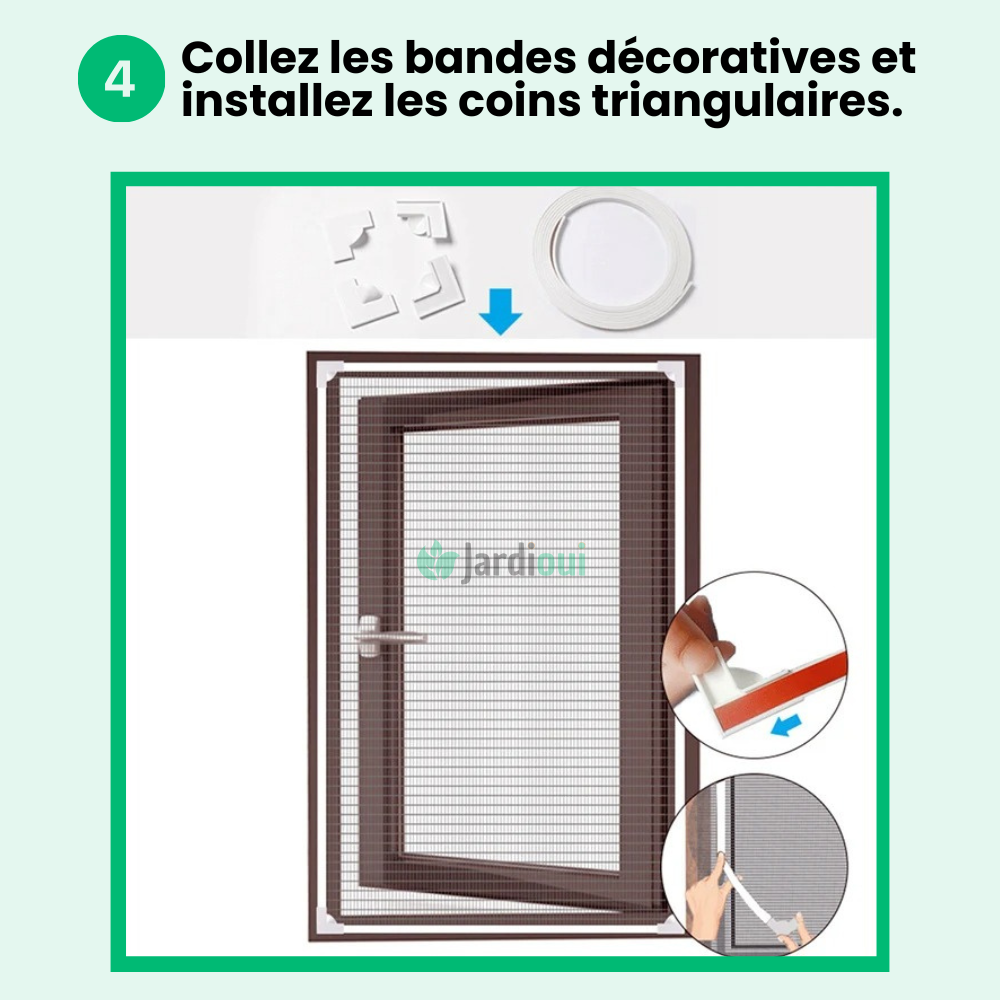 4 Collez les bandes décoratives et installez les coins triangulaires.

Jardioui